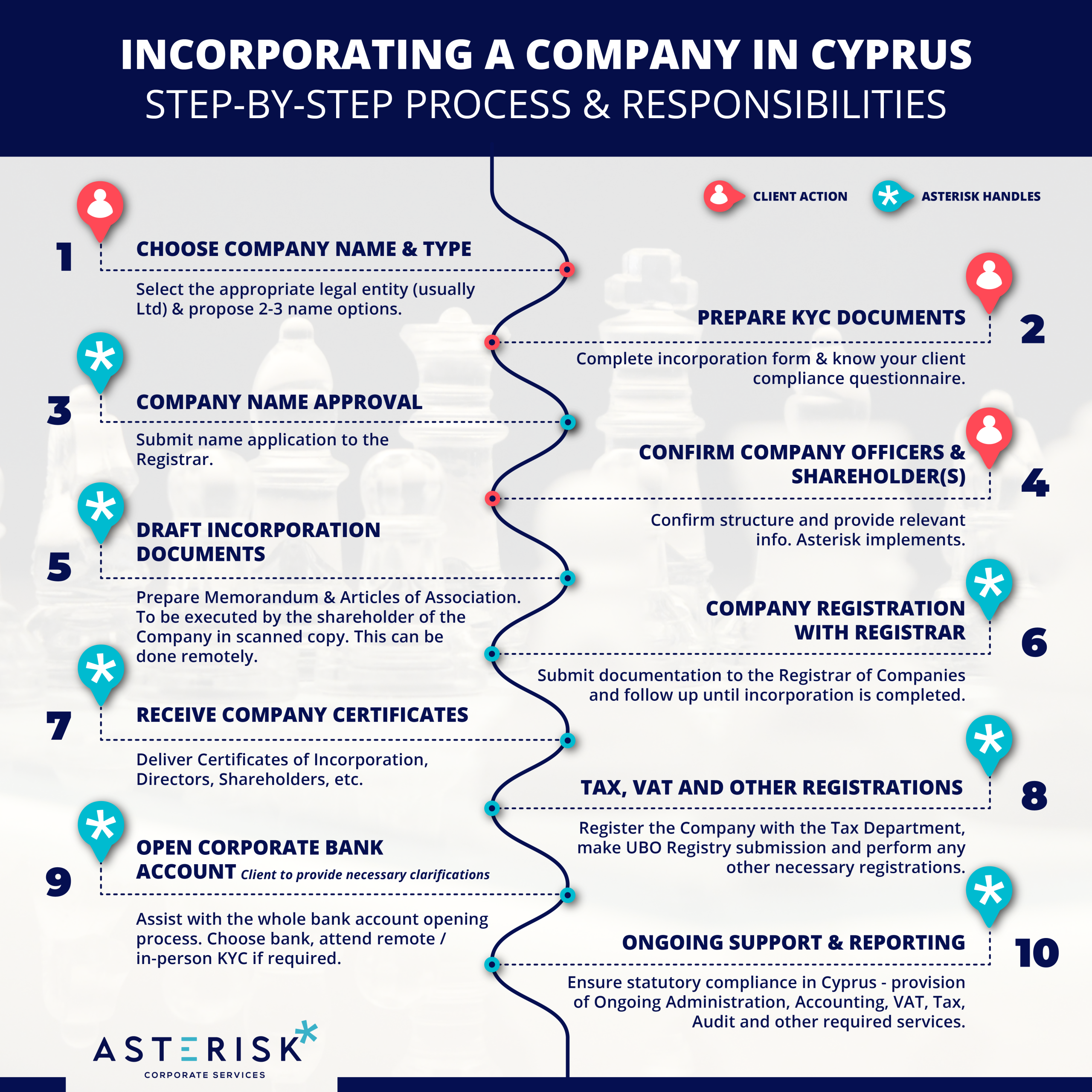 INCORPORATING A COMPANY IN CYPRUS
STEP-BY-STEP PROCESS & RESPONSIBILITIES

CLIENT ACTION
ASTERISK HANDLES

1
CHOOSE COMPANY NAME & TYPE
Select the appropriate legal entity (usually Ltd) & propose 2-3 name options.

PREPARE KYC DOCUMENTS
2
Complete incorporation form & know your client compliance questionnaire.

3
COMPANY NAME APPROVAL
Submit name application to the Registrar.

CONFIRM COMPANY OFFICERS & SHAREHOLDER(S)
4
Confirm structure and provide relevant info. Asterisk implements.

5
DRAFT INCORPORATION DOCUMENTS
Prepare Memorandum & Articles of Association. To be executed by the shareholder of the Company in scanned copy. This can be done remotely.

COMPANY REGISTRATION WITH REGISTRAR
6
Submit documentation to the Registrar of Companies and follow up until incorporation is completed.

7
RECEIVE COMPANY CERTIFICATES
Deliver Certificates of Incorporation, Directors, Shareholders, etc.

TAX, VAT AND OTHER REGISTRATIONS
8
Register the Company with the Tax Department, make UBO Registry submission and perform any other necessary registrations.

9
OPEN CORPORATE BANK ACCOUNT Client to provide necessary clarifications
Assist with the whole bank account opening process. Choose bank, attend remote / in-person KYC if required.

ONGOING SUPPORT & REPORTING
10
Ensure statutory compliance in Cyprus - provision of Ongoing Administration, Accounting, VAT, Tax, Audit and other required services.

ASTERISK
CORPORATE SERVICES